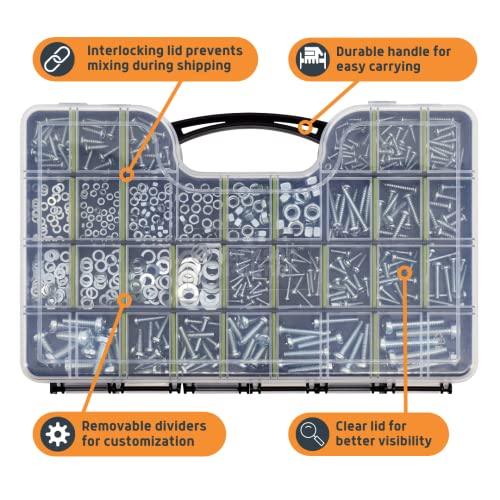 Interlocking lid prevents mixing during shipping

Durable handle for easy carrying

Removable dividers for customization

Clear lid for better visibility